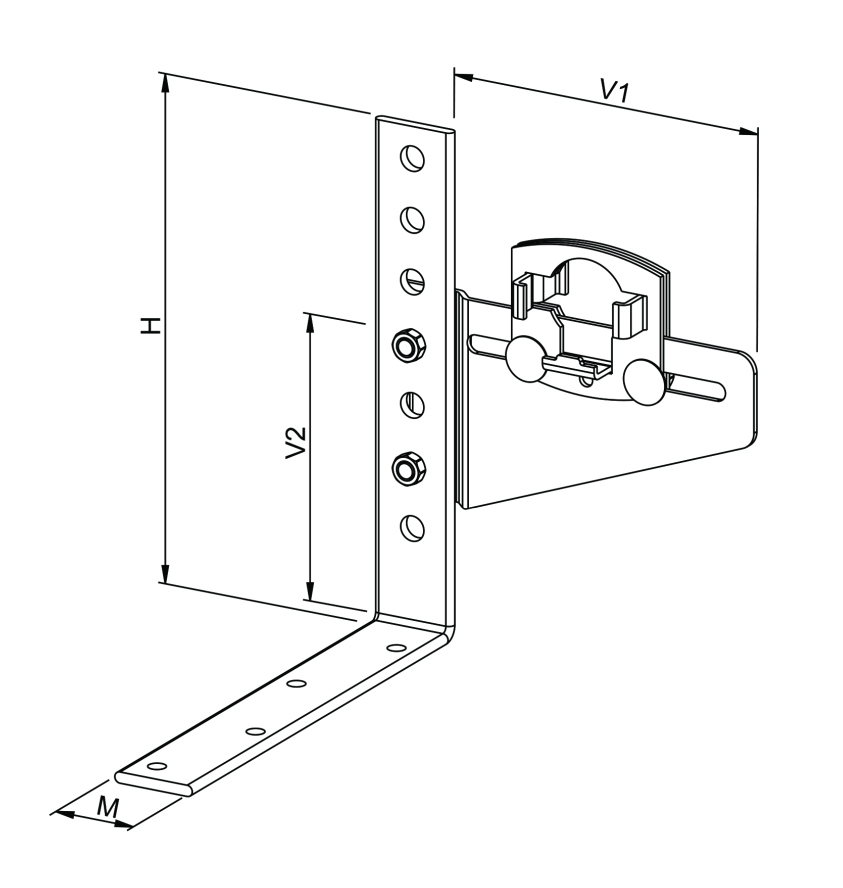 V1
H
V2
M