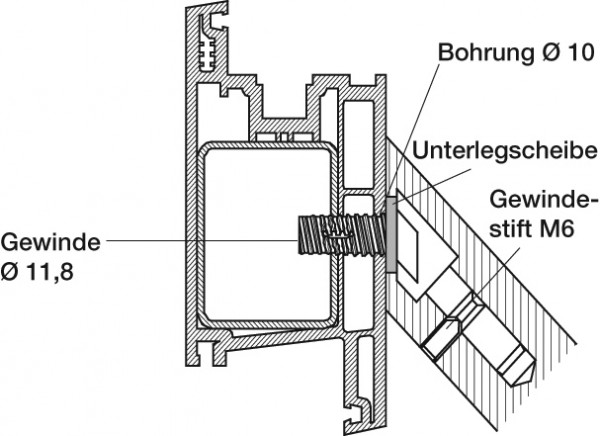 Bohrung Ø 10

Unterlegscheibe

Gewindestift M6

Gewinde
Ø 11,8