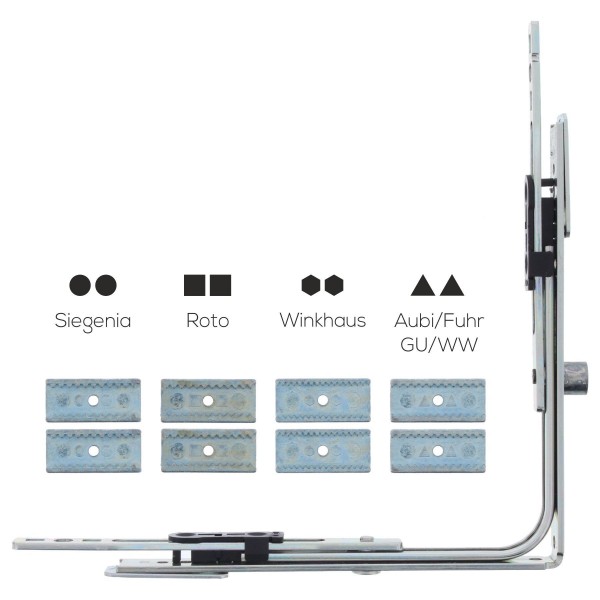 Siegenia

Roto

Winkhaus

Aubi/Fuhr
GU/WW