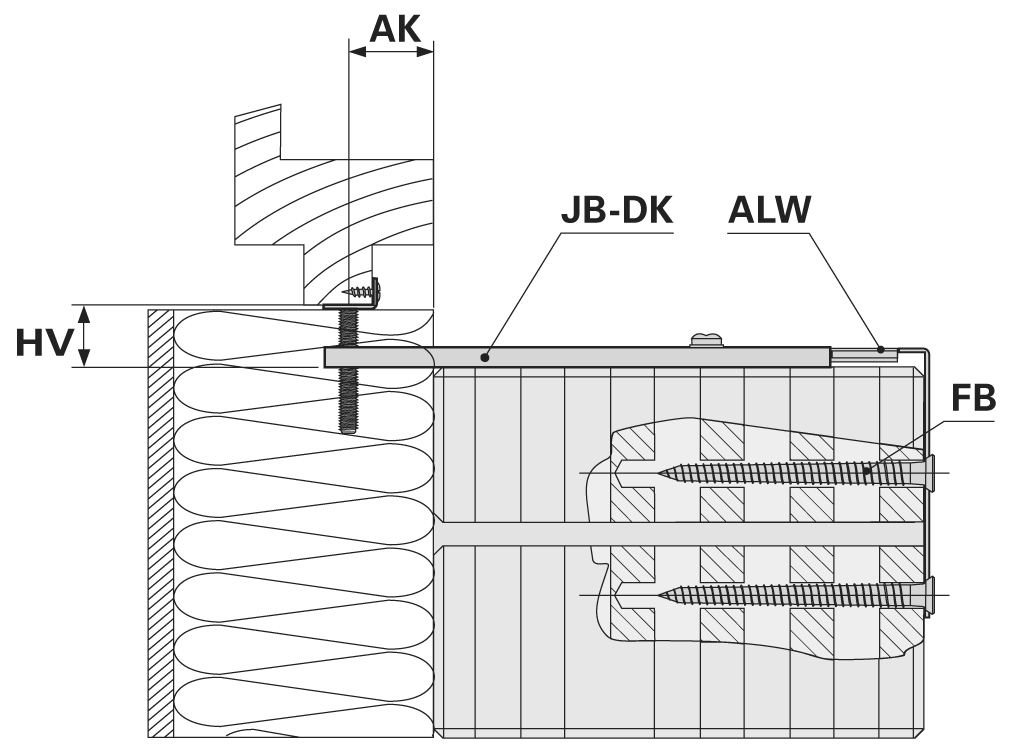 AK

JB-DK

ALW

HV

FB