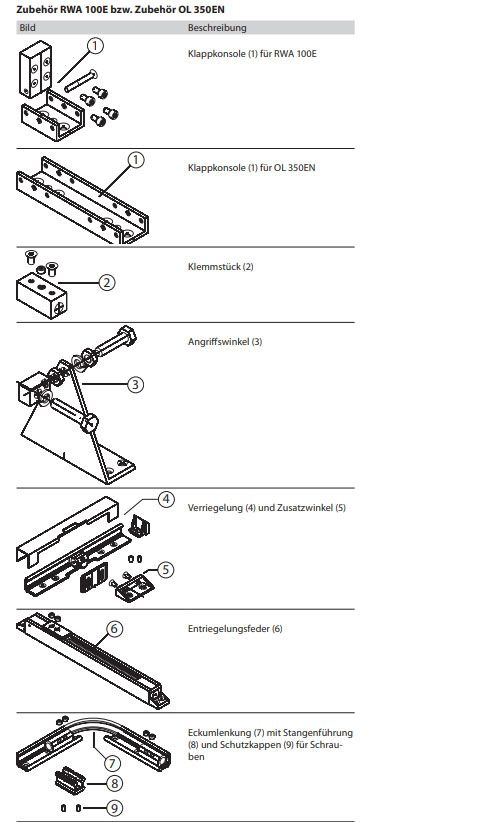 Zubehör RWA 100E bzw. Zubehör OL 350EN

| Bild | Beschreibung |
|---|---|
| 1 | Klappkonsole (1) für RWA 100E |
| 1 | Klappkonsole (1) für OL 350EN |
| 2 | Klemmstück (2) |
| 3 | Angriffswinkel (3) |
| 4 5 | Verriegelung (4) und Zusatzwinkel (5) |
| 6 | Entriegelungsfeder (6) |
| 7 8 9 | Eckumlenkung (7) mit Stangenführung (8) und Schutzkappen (9) für Schrauben |