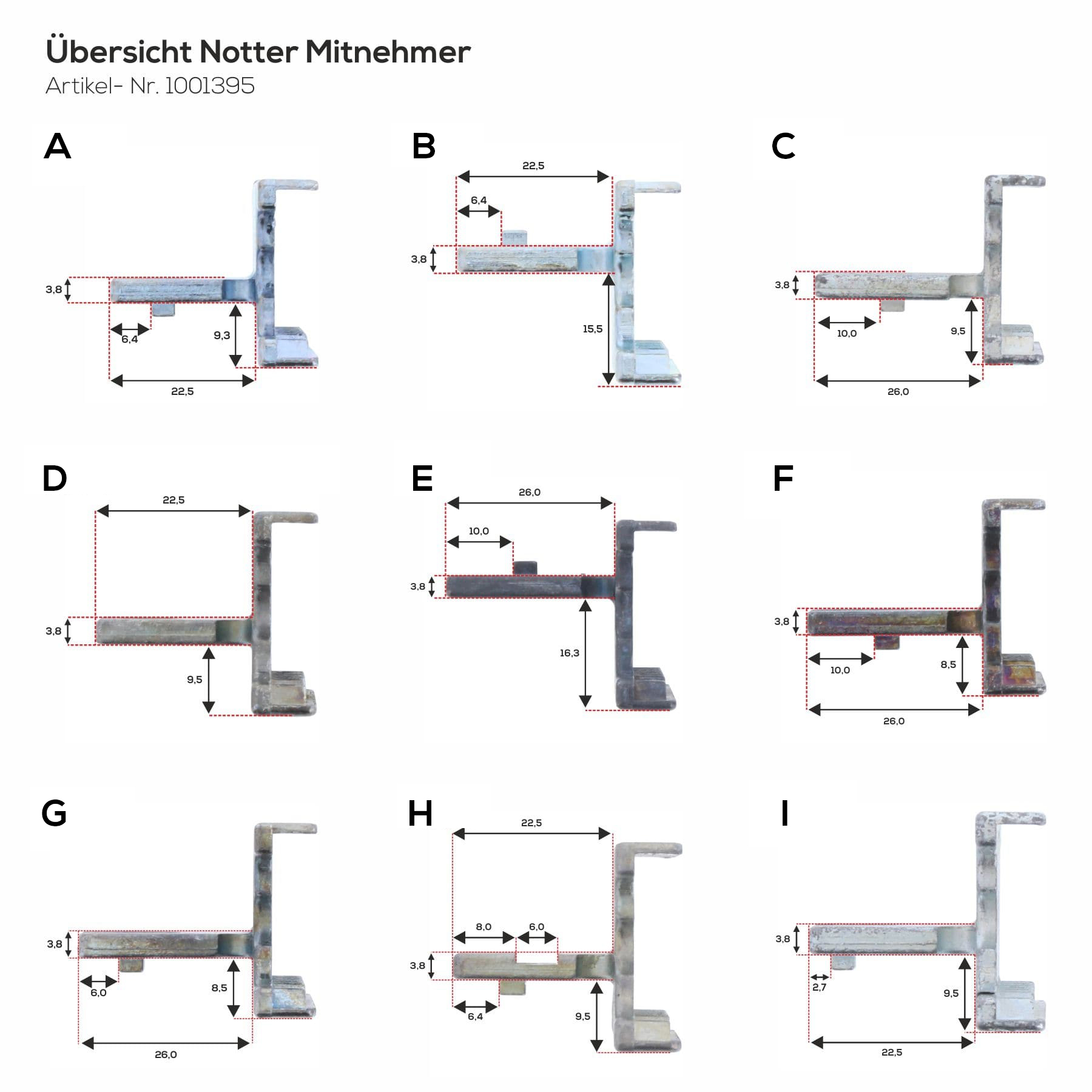 Übersicht Notter Mitnehmer
Artikel- Nr. 1001395

A
3,8
6,4
9,3
22,5

B
22,5
6,4
3,8
15,5

C
3,8
10,0
9,5
26,0

D
22,5
3,8
9,5

E
26,0
10,0
3,8
16,3

F
3,8
10,0
8,5
26,0

G
3,8
6,0
8,5
26,0

H
22,5
8,0
6,0
3,8
6,4
9,5

I
3,8
2,7
9,5
22,5