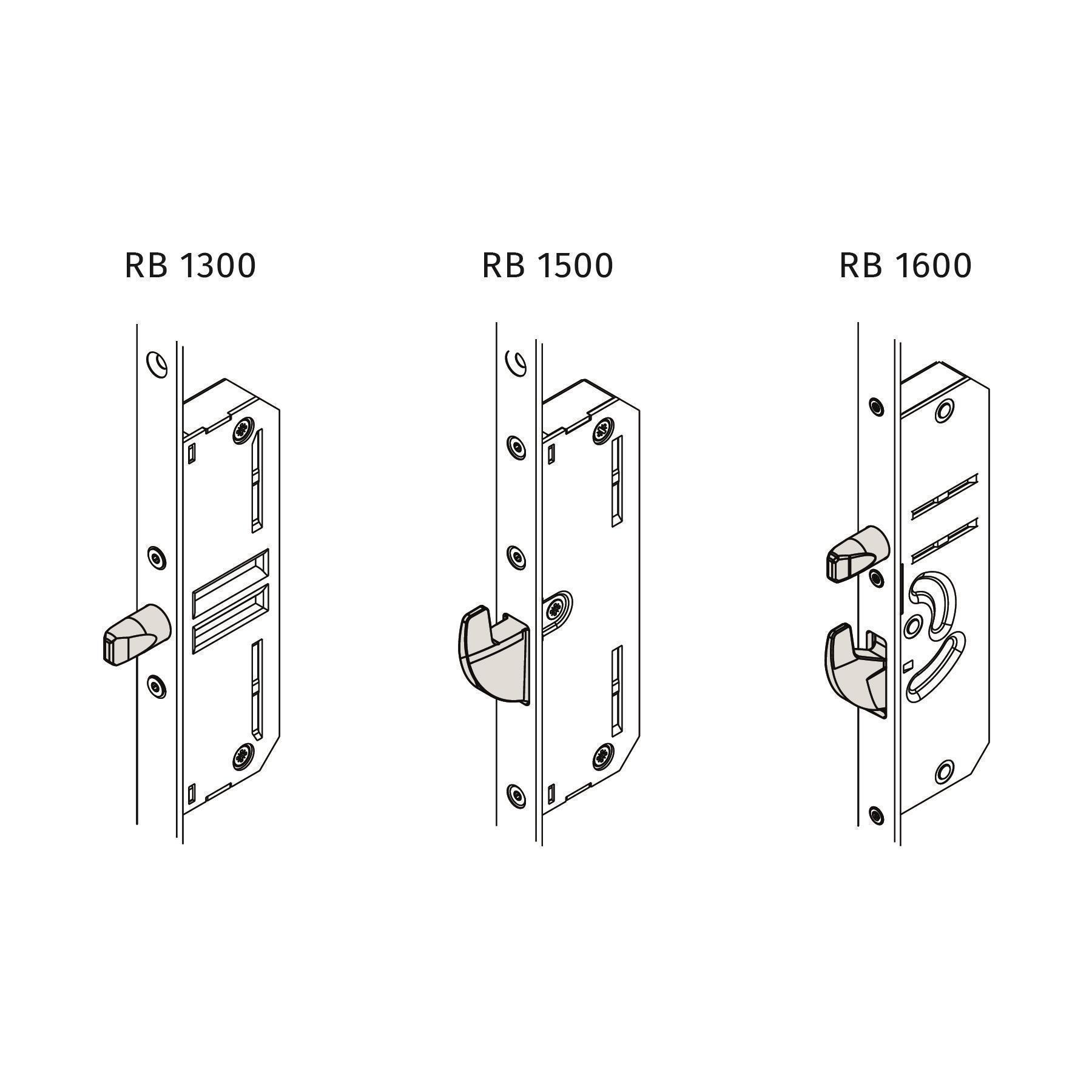 RB 1300

RB 1500

RB 1600